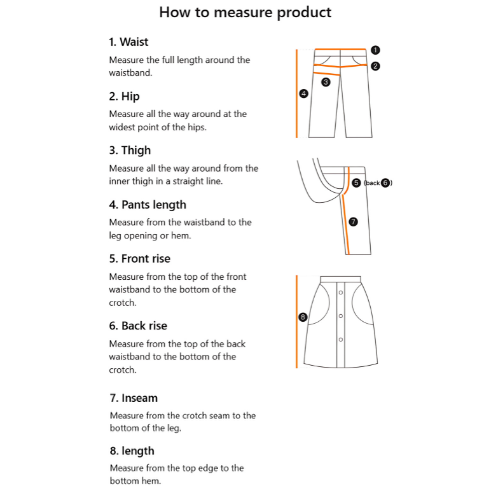 How to measure product

1. Waist
Measure the full length around the waistband.

2. Hip
Measure all the way around at the widest point of the hips.

3. Thigh
Measure all the way around from the inner thigh in a straight line.

4. Pants length
Measure from the waistband to the leg opening or hem.

5. Front rise
Measure from the top of the front waistband to the bottom of the crotch.

6. Back rise
Measure from the top of the back waistband to the bottom of the crotch.

7. Inseam
Measure from the crotch seam to the bottom of the leg.

8. length
Measure from the top edge to the bottom hem.

1
2
3
4
5 (back 6)
7
8